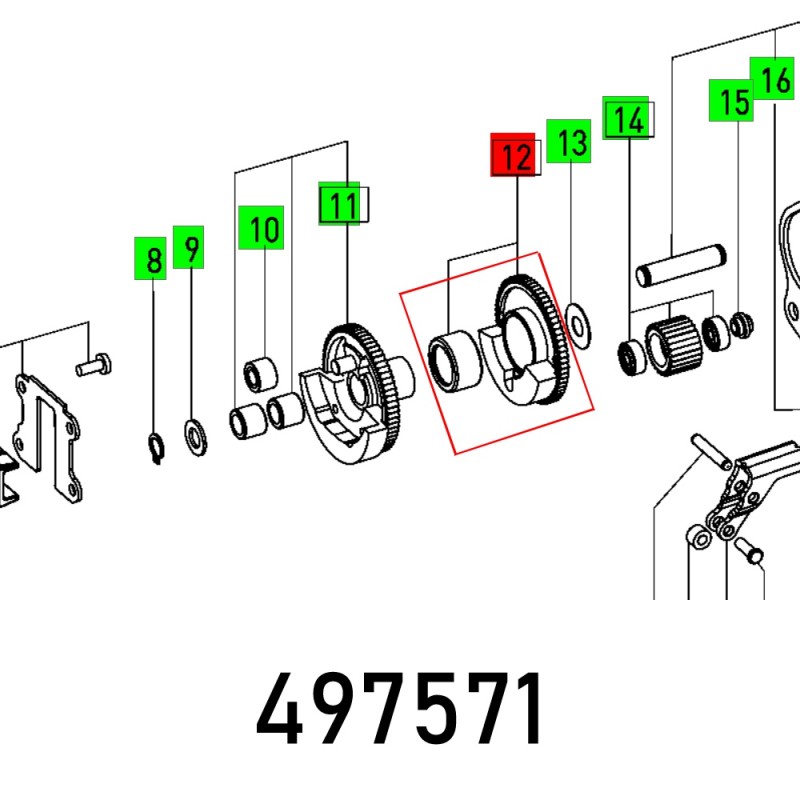 8
9
10
11
12
13
14
15
16

497571