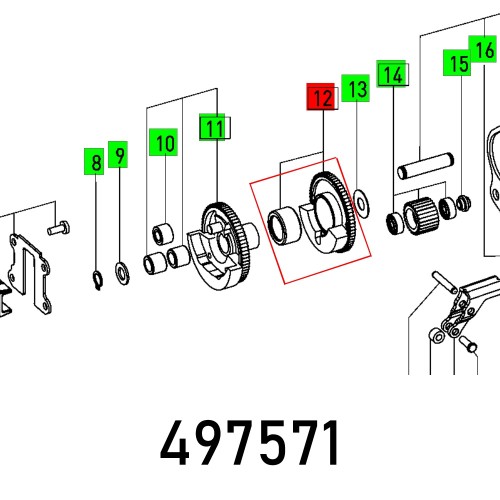 8
9
10
11
12
13
14
15
16

497571