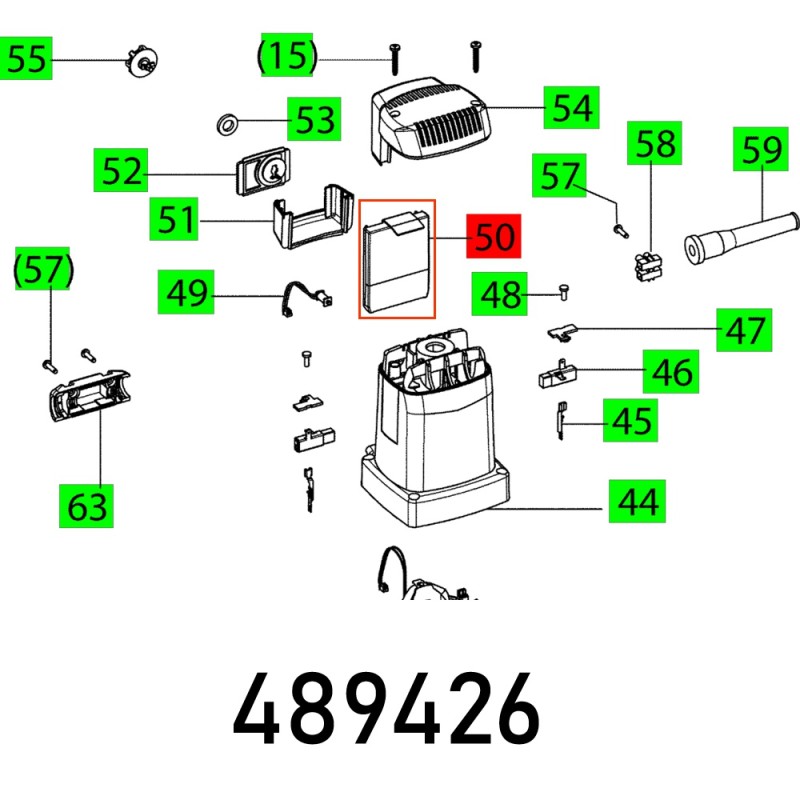 55
(15)
53
54
52
58
59
57
51
50
(57)
49
48
47
46
45
63
44
489426