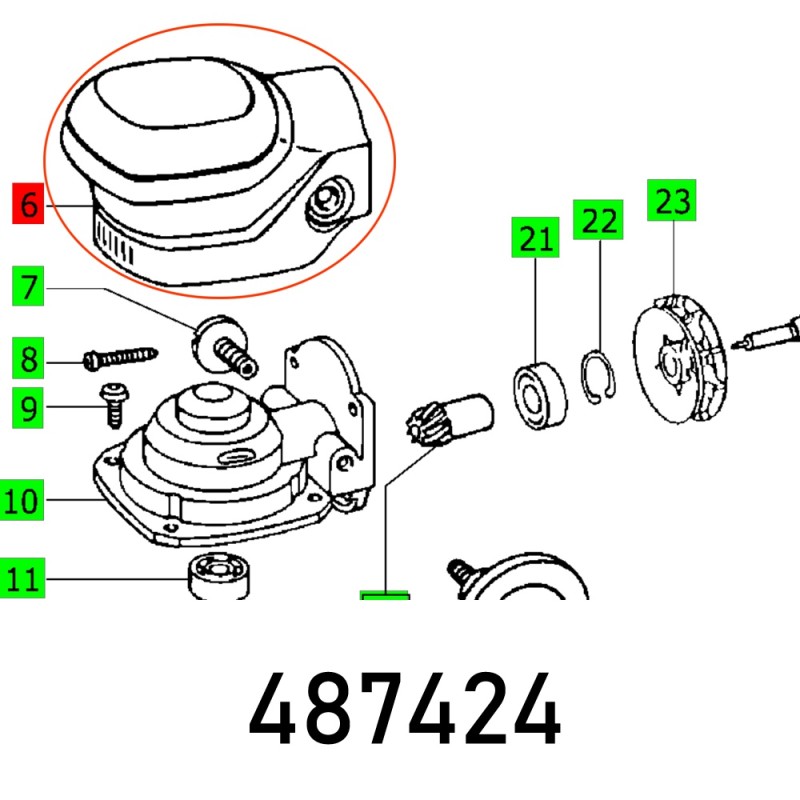 6

7

8

9

10

11

21

22

23

487424