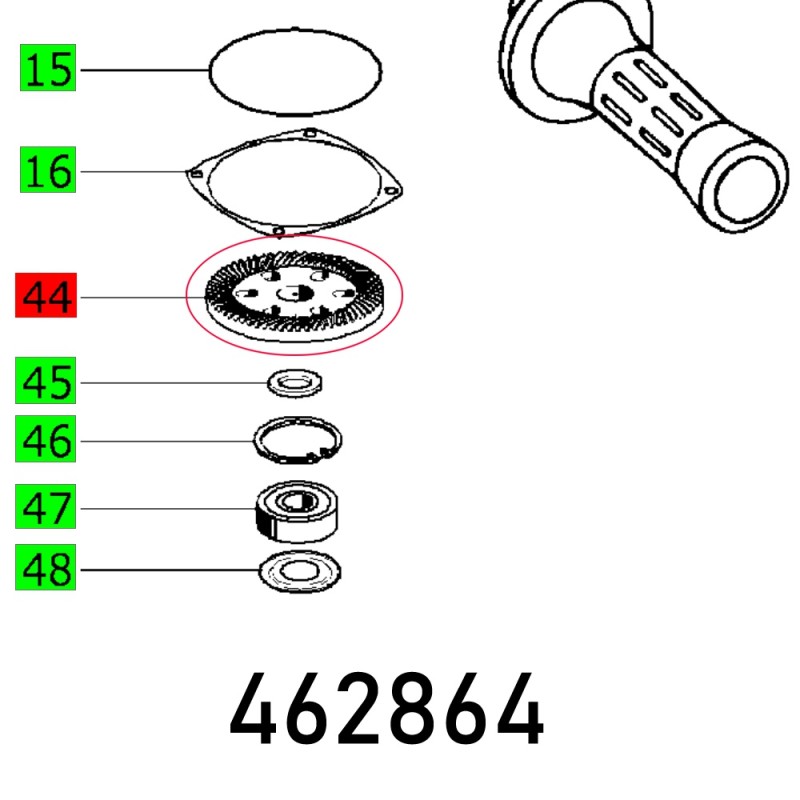 15

16

44

45

46

47

48

462864