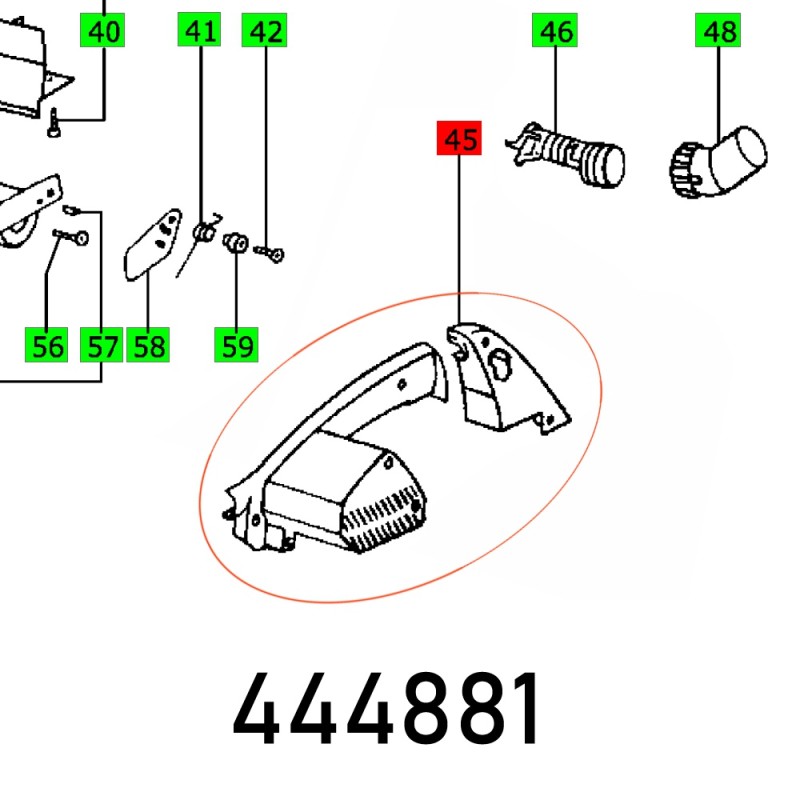 40
41
42
46
48
45
56
57
58
59
444881