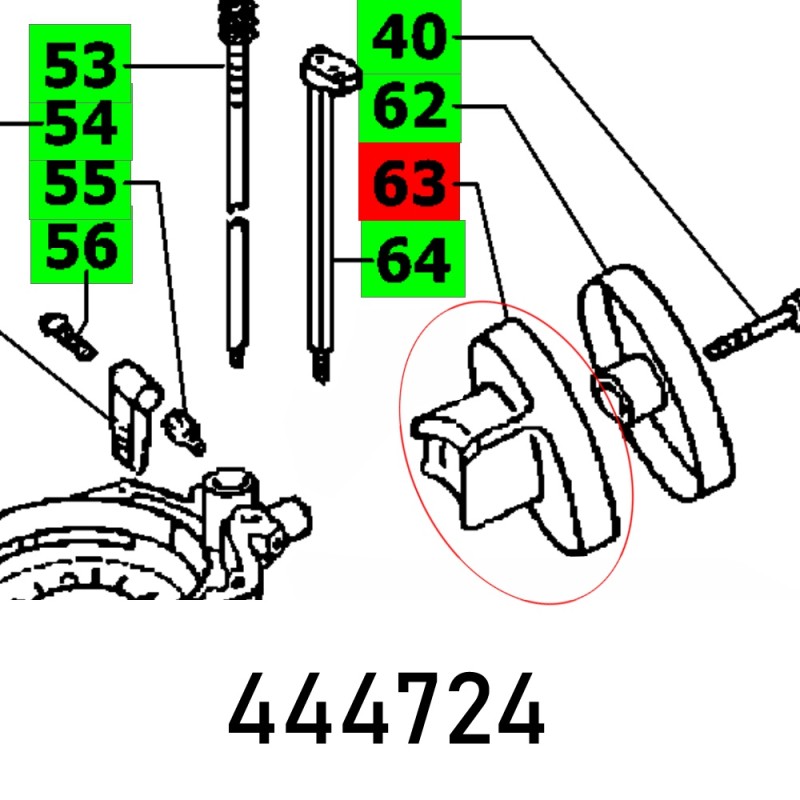 53
54
55
56

40
62
63
64

444724