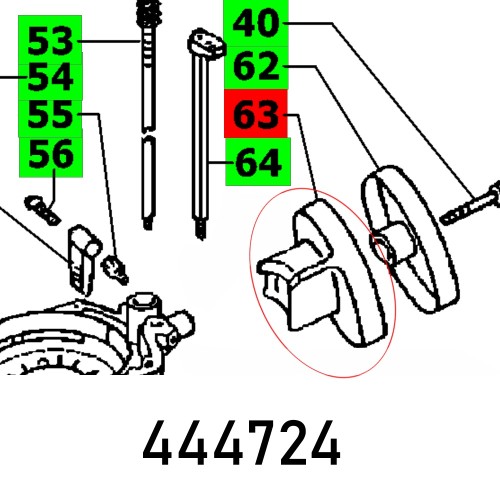 53
54
55
56
40
62
63
64

444724