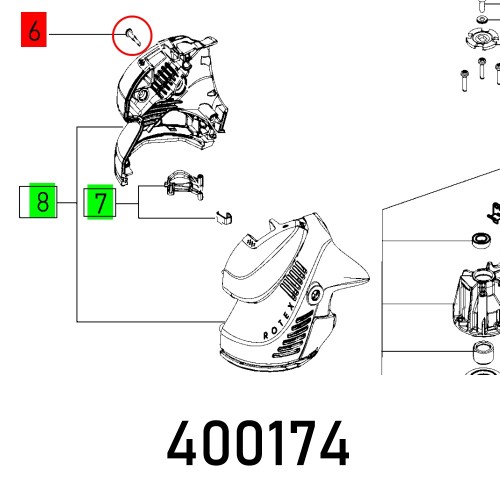 6

8

7

ROTEX

400174