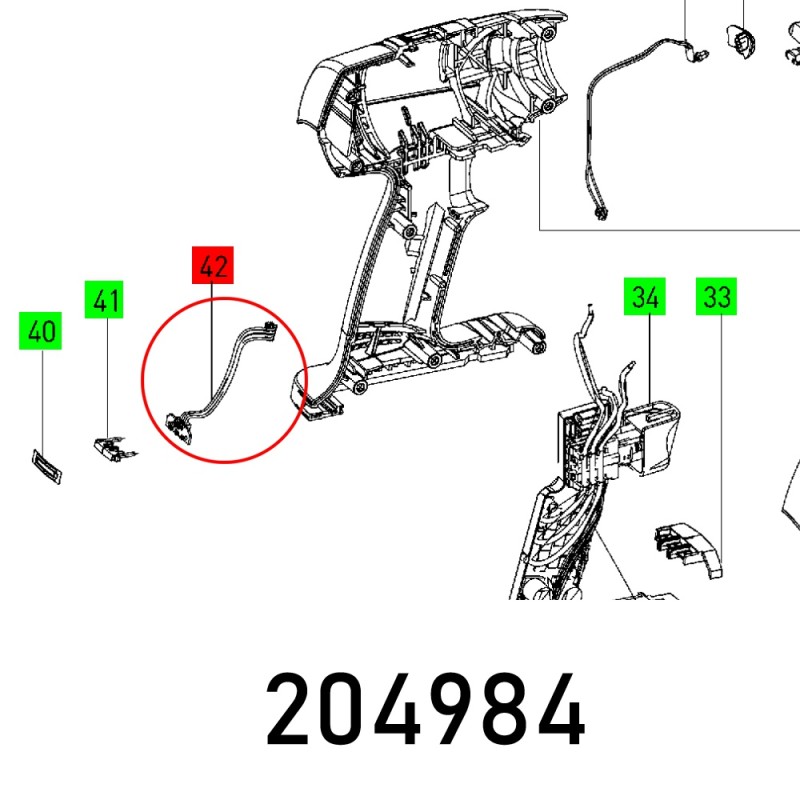 42

41

40

34

33

204984